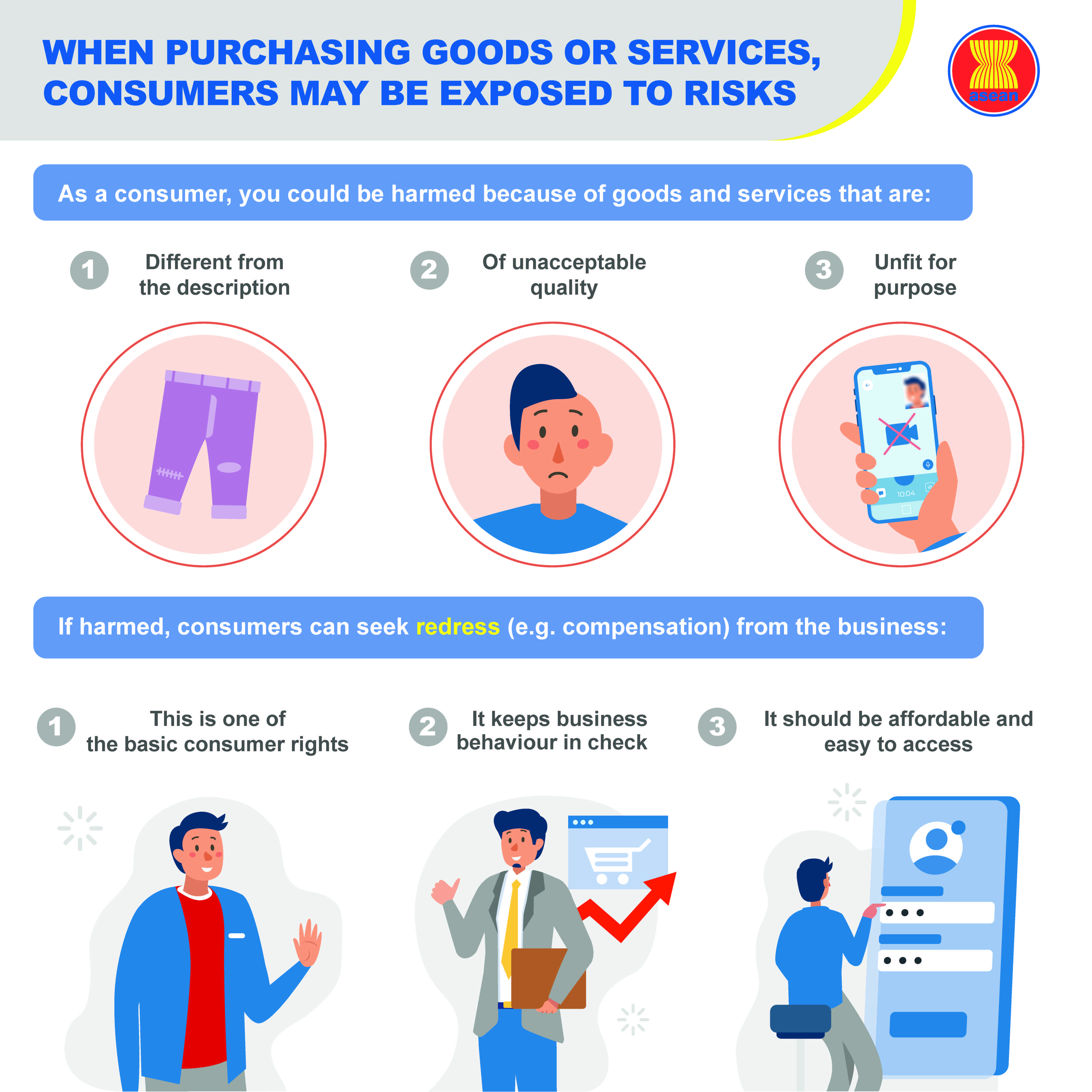 WHEN PURCHASING GOODS OR SERVICES, CONSUMERS MAY BE EXPOSED TO RISKS

asean

As a consumer, you could be harmed because of goods and services that are:

1 Different from the description

2 Of unacceptable quality

3 Unfit for purpose

10:04

If harmed, consumers can seek redress (e.g. compensation) from the business:

1 This is one of the basic consumer rights

2 It keeps business behaviour in check

3 It should be affordable and easy to access